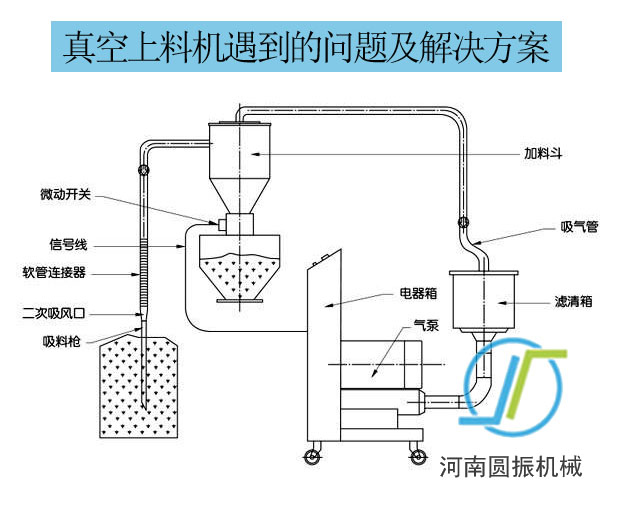 真空上料机遇到的问题及解决方案

加料斗
微动开关
吸气管
信号线
软管连接器
电器箱
滤清箱
二次吸风口
气泵
吸料枪

河南圆振机械