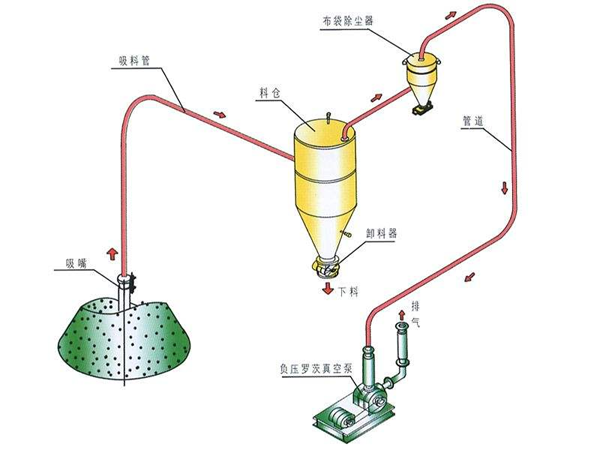 布袋除尘器

吸料管

料仓

管道

卸料器

吸嘴

下料

排气

负压罗茨真空泵